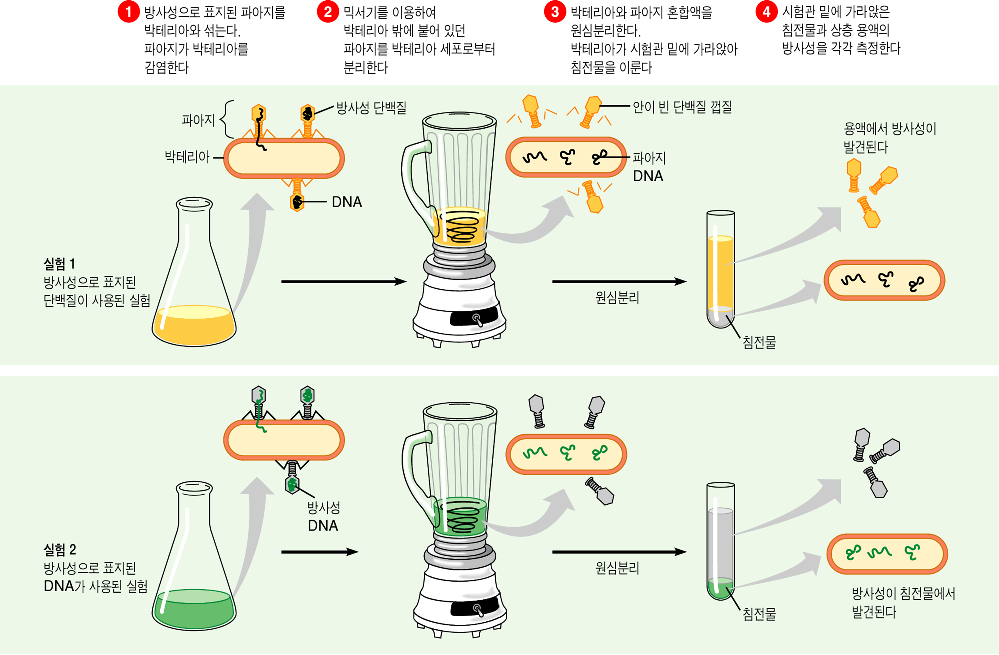 1 방사성으로 표지된 파아지를 박테리아와 섞는다. 파아지가 박테리아를 감염한다

2 믹서기를 이용하여 박테리아 밖에 붙어 있던 파아지를 박테리아 세포로부터 분리한다

3 박테리아와 파아지 혼합액을 원심분리한다. 박테리아가 시험관 밑에 가라앉아 침전물을 이룬다

4 시험관 밑에 가라앉은 침전물과 상층 용액의 방사성을 각각 측정한다

파아지

방사성 단백질

박테리아

DNA

안이 빈 단백질 껍질

파아지 DNA

용액에서 방사성이 발견된다

실험 1
방사성으로 표지된 단백질이 사용된 실험

원심분리

침전물

방사성 DNA

실험 2
방사성으로 표지된 DNA가 사용된 실험

원심분리

침전물

방사성이 침전물에서 발견된다